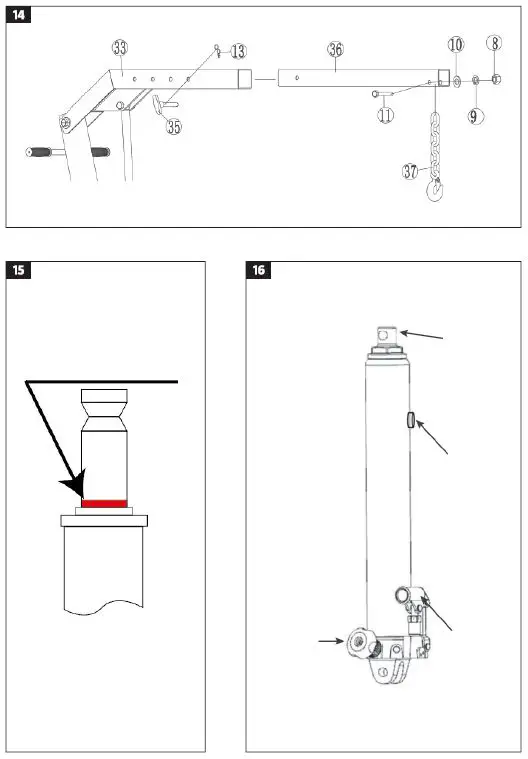 14

33
13
36
10
8
35
11
9
37

15

16