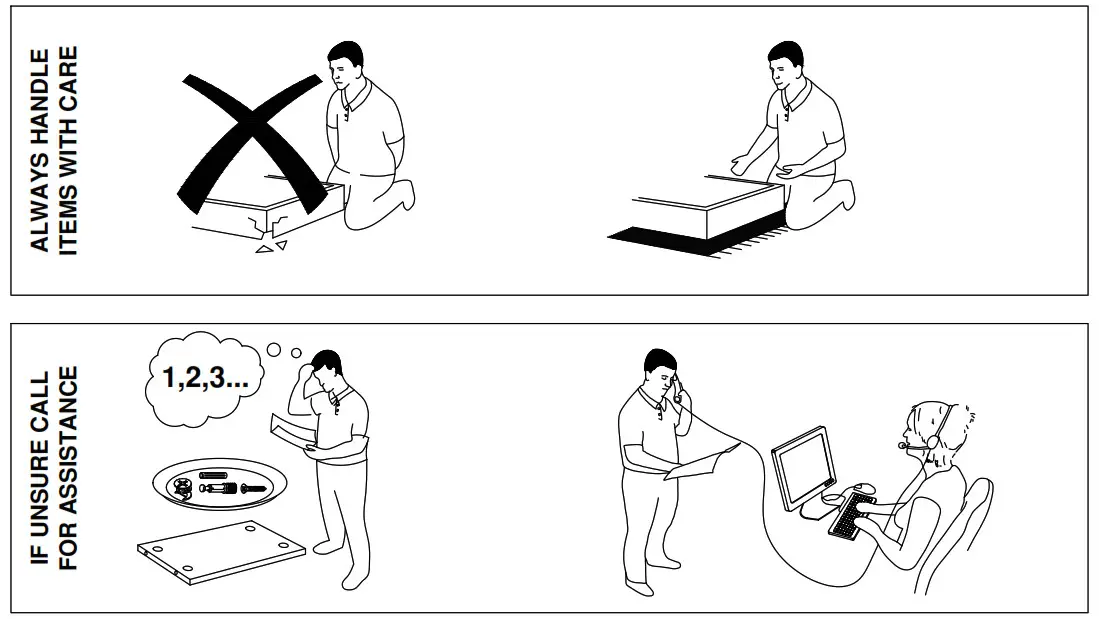 ALWAYS HANDLE ITEMS WITH CARE

IF UNSURE CALL FOR ASSISTANCE

1,2,3...