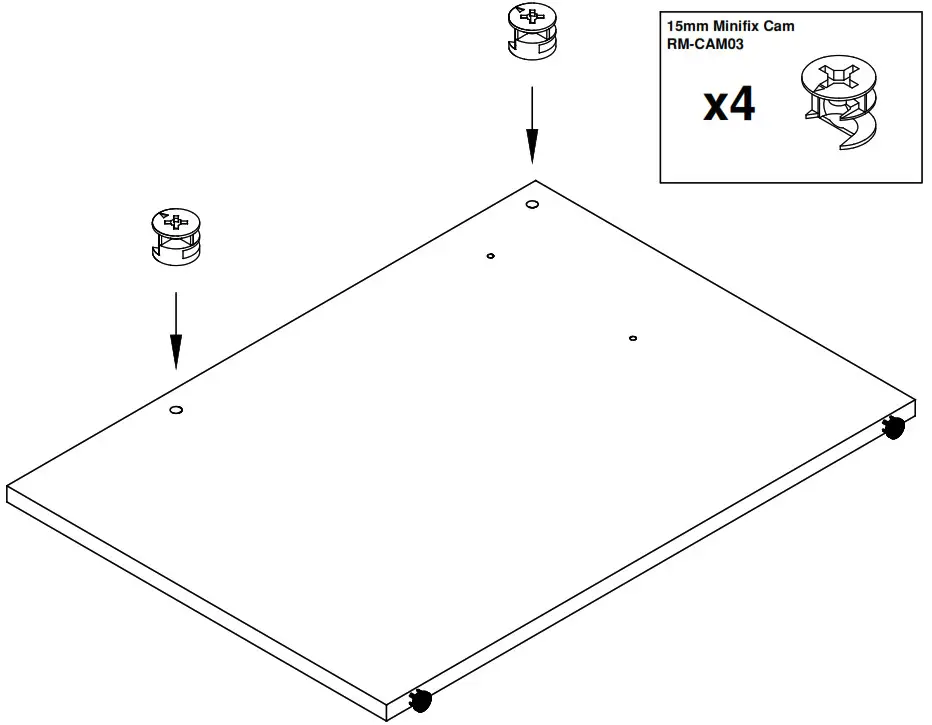 15mm Minifix Cam
RM-CAM03

x4