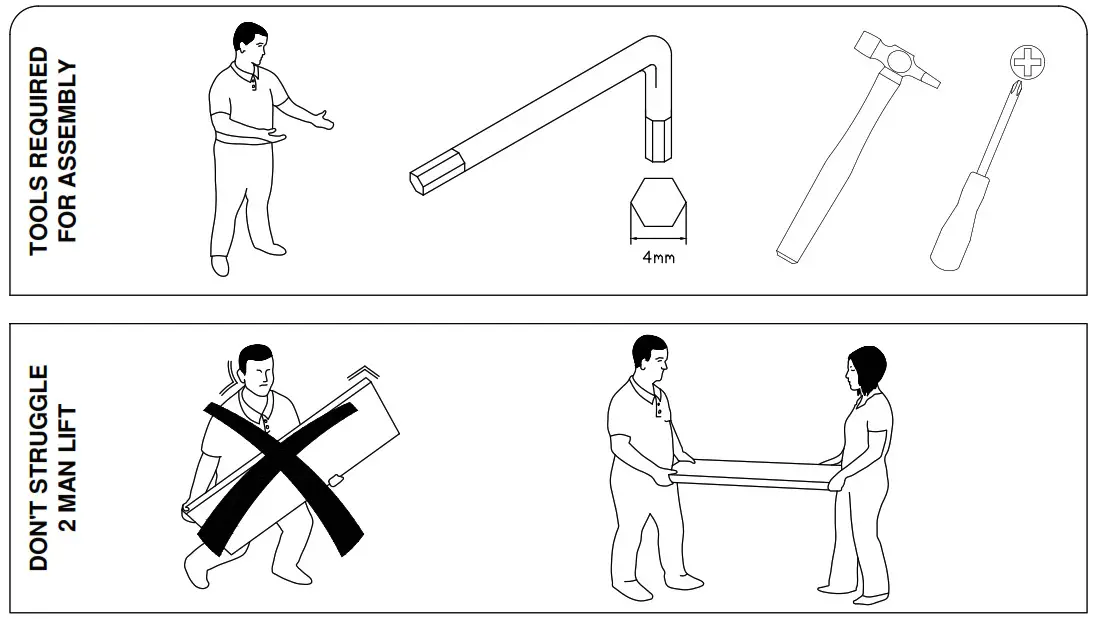 TOOLS REQUIRED
FOR ASSEMBLY

4mm

DON'T STRUGGLE
2 MAN LIFT