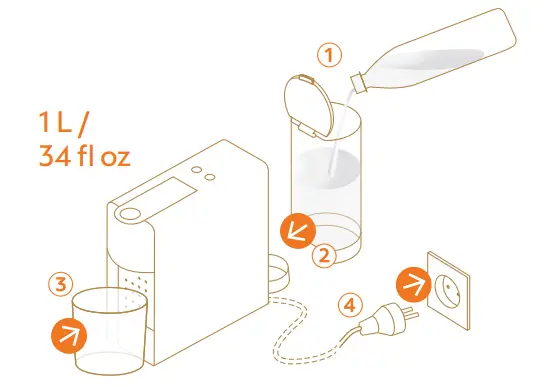 1 L /
34 fl oz

1

2

3

4