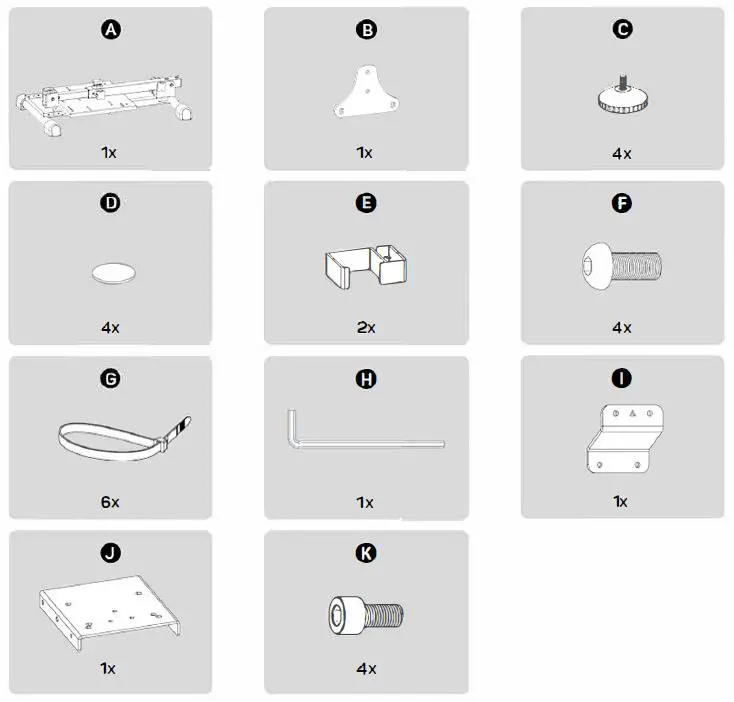 A
1x

B
1x

C
4x

D
4x

E
2x

F
4x

G
6x

H
1x

I
1x

J
1x

K
4x