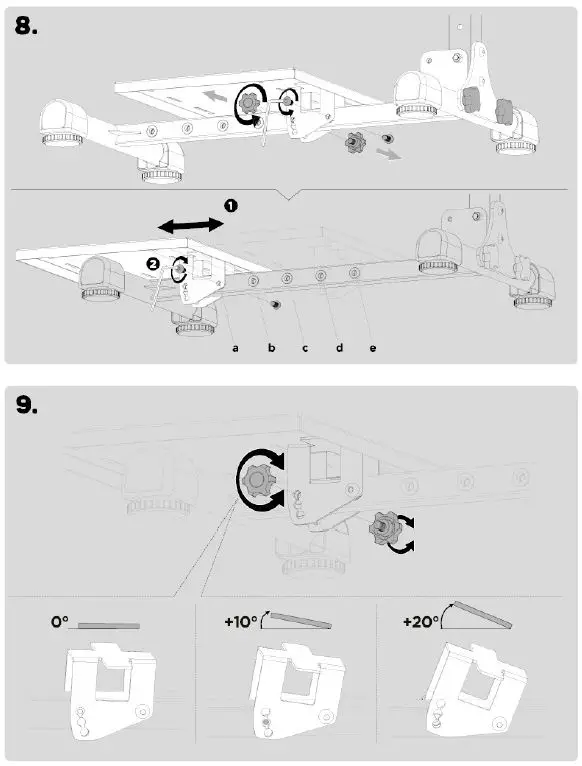 8.

1

2

a b c d e

9.

0°

+10°

+20°