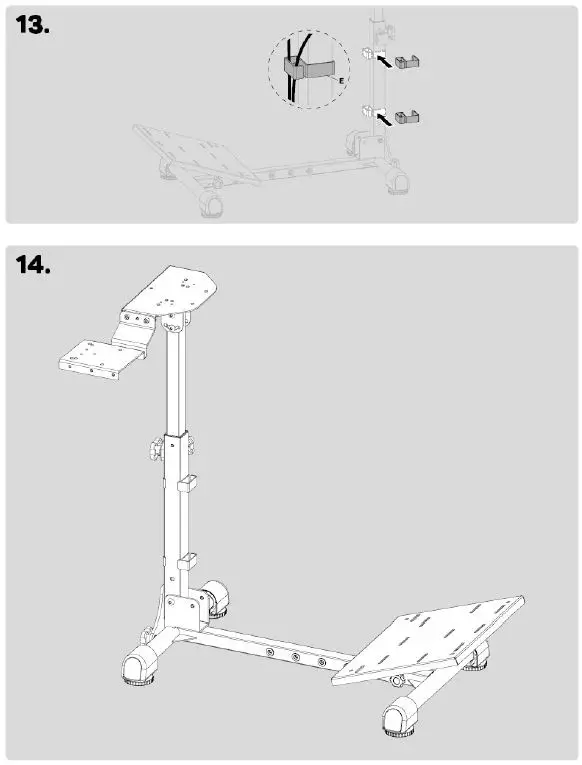 13.

E

14.