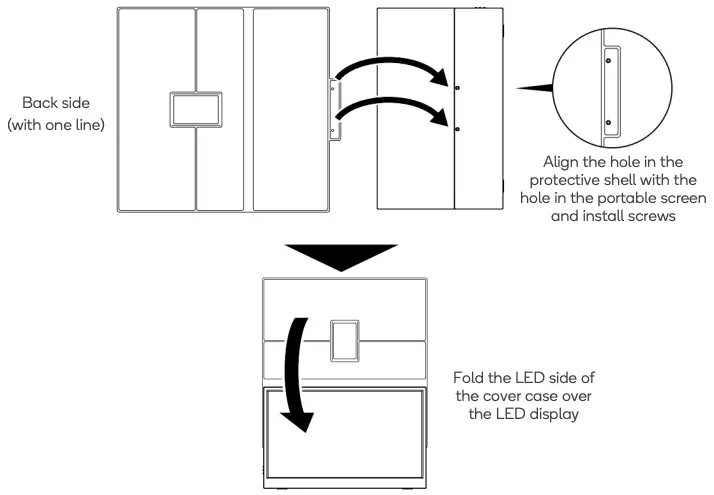 Back side (with one line)

Align the hole in the protective shell with the hole in the portable screen and install screws

Fold the LED side of the cover case over the LED display