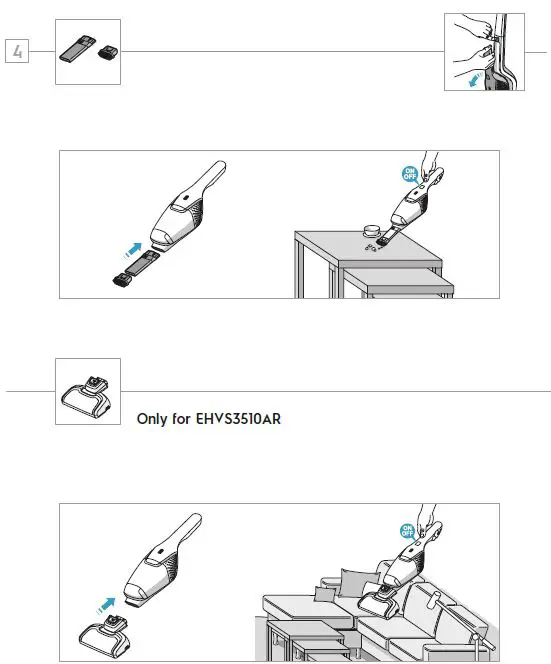 4

ON
OFF

Only for EHVS3510AR

ON
OFF