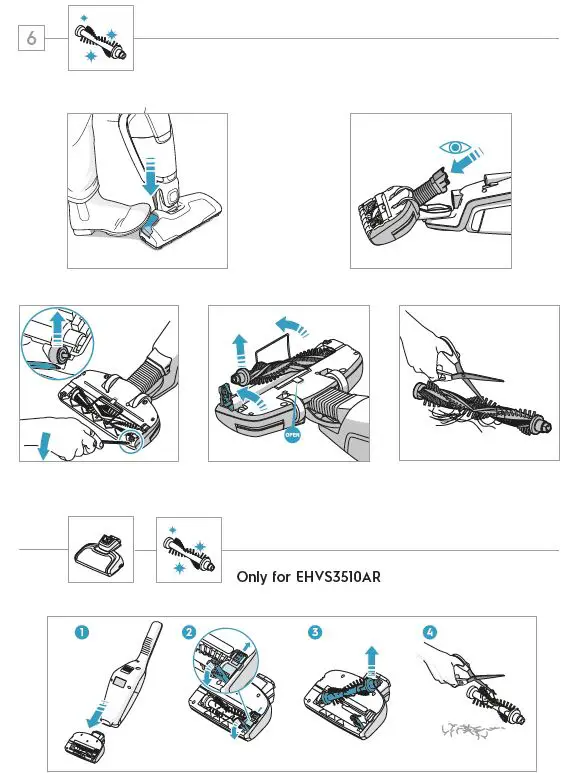 6

OPEN

Only for EHVS3510AR

1

2

3

4