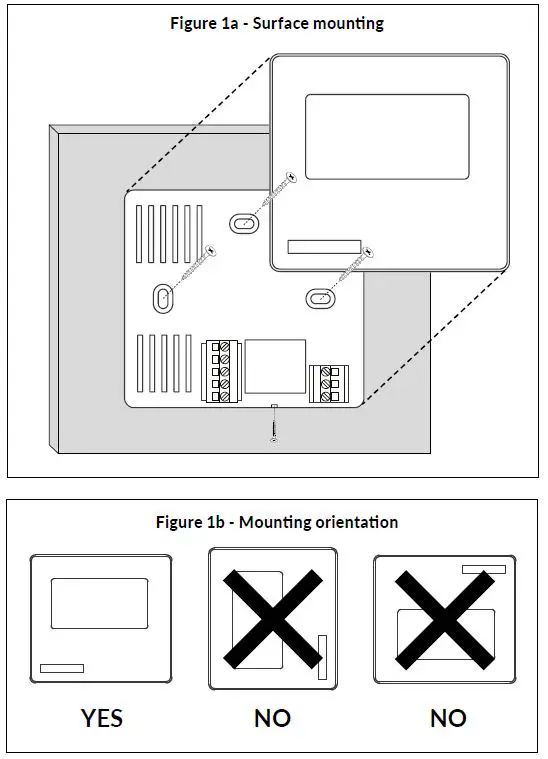 Figure 1a - Surface mounting

Figure 1b - Mounting orientation

YES

NO

NO