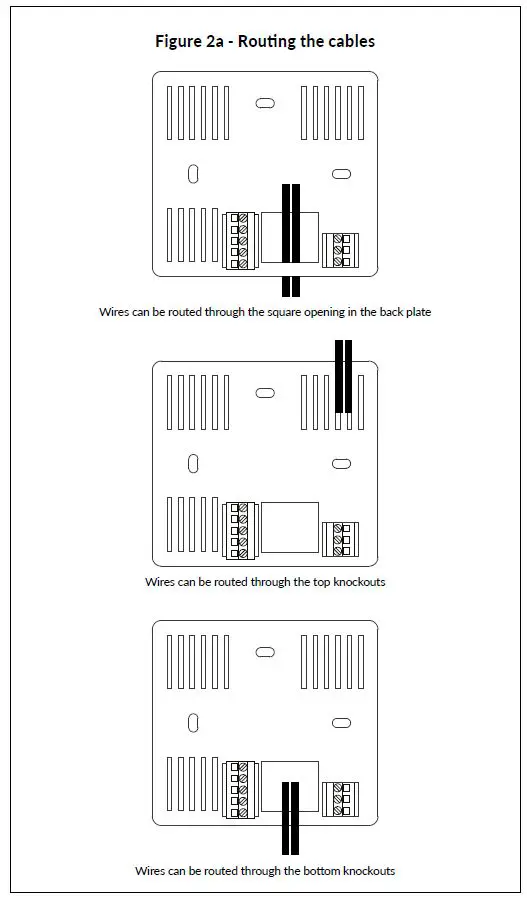 Figure 2a - Routing the cables

Wires can be routed through the square opening in the back plate

Wires can be routed through the top knockouts

Wires can be routed through the bottom knockouts