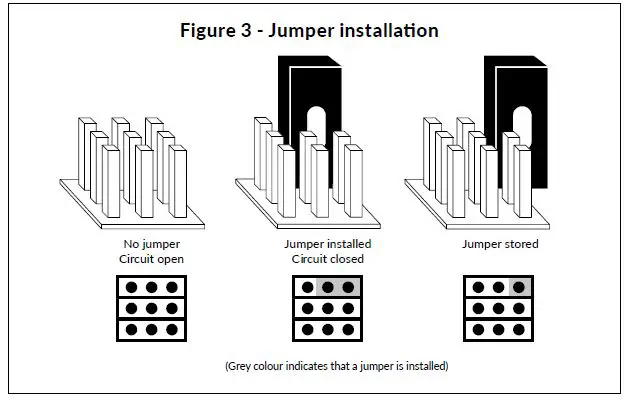 Figure 3 - Jumper installation

No jumper
Circuit open

Jumper installed
Circuit closed

Jumper stored

(Grey colour indicates that a jumper is installed)