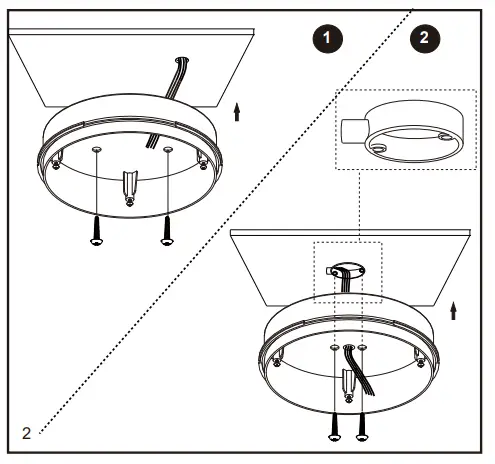 1

2

2