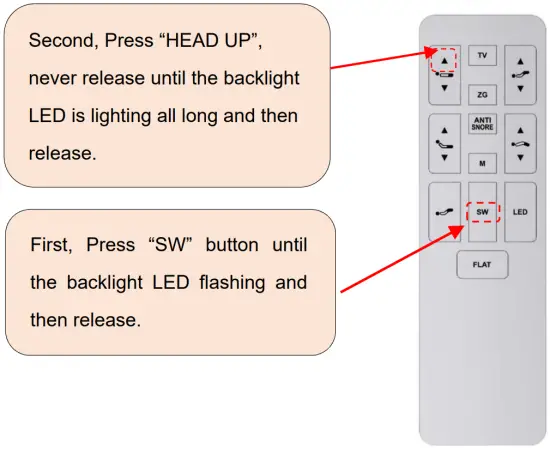 Second, Press “HEAD UP”, never release until the backlight LED is lighting all long and then release.

First, Press “SW” button until the backlight LED flashing and then release.

TV

ZG

ANTI SNORE

M

SW

LED

FLAT