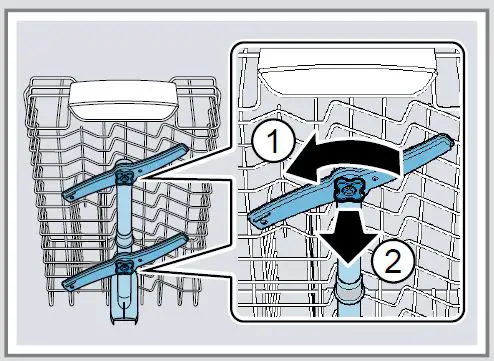 1
2