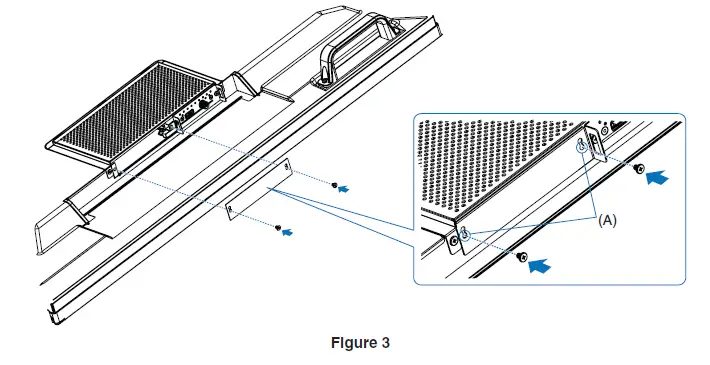 (A)

Figure 3