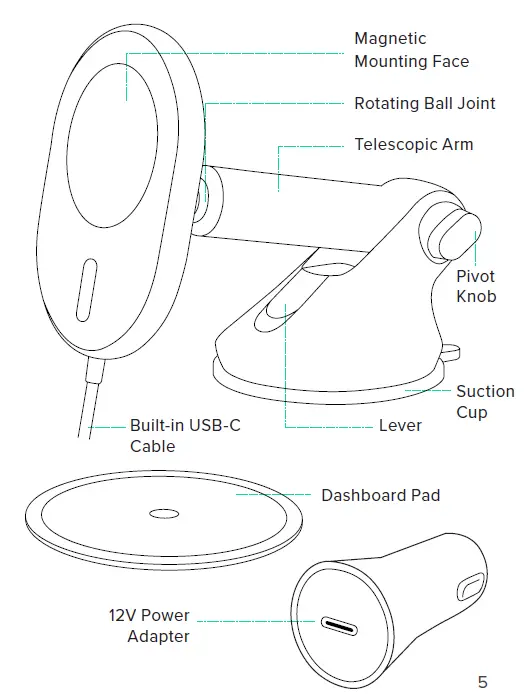 Magnetic Mounting Face

Rotating Ball Joint

Telescopic Arm

Pivot Knob

Suction Cup

Lever

Built-in USB-C Cable

Dashboard Pad

12V Power Adapter

5