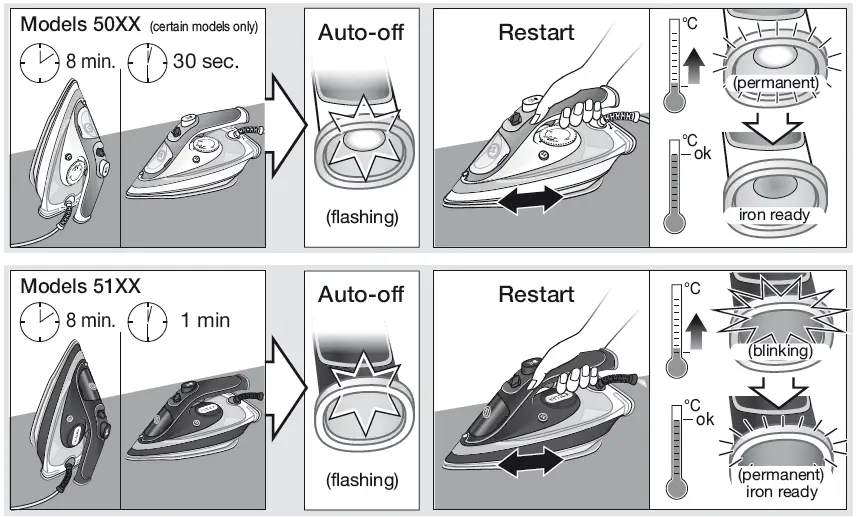 Models 50XX (certain models only)

8 min.

30 sec.

Auto-off

(flashing)

Restart

°C

(permanent)

°C ok

iron ready

Models 51XX

8 min.

1 min

Auto-off

(flashing)

Restart

°C

(blinking)

°C ok

(permanent) iron ready