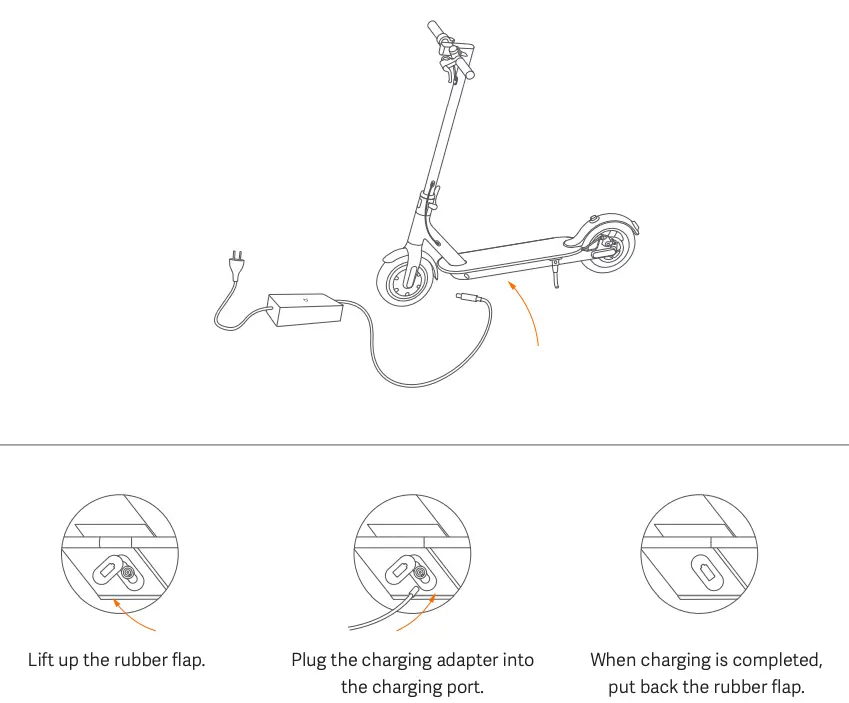 Lift up the rubber flap.

Plug the charging adapter into the charging port.

When charging is completed, put back the rubber flap.