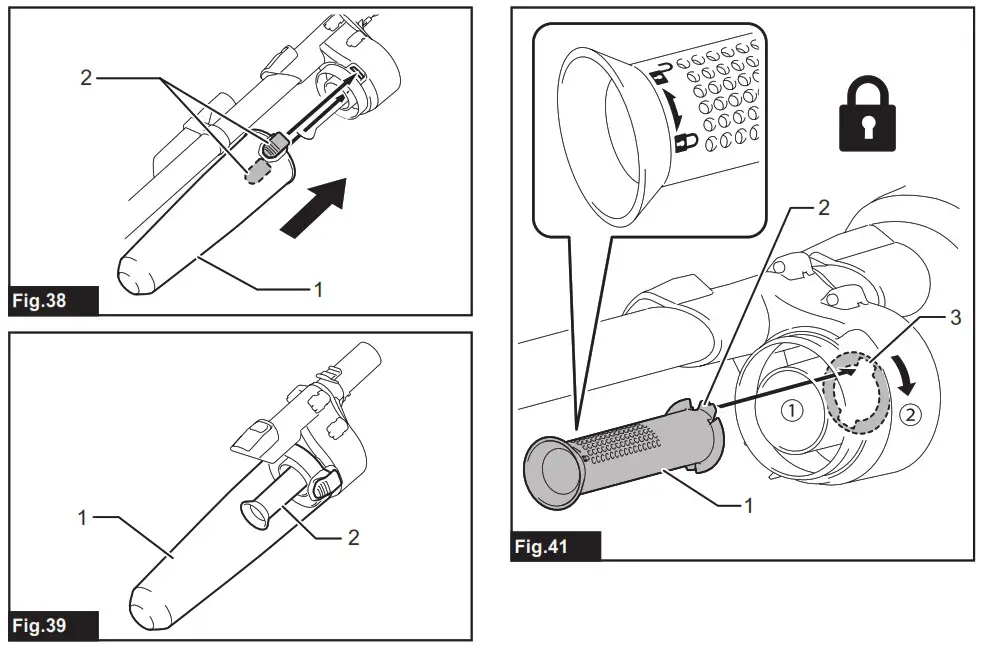 2
1
Fig.38

1
2
Fig.39

2
3
①
②
1
Fig.41