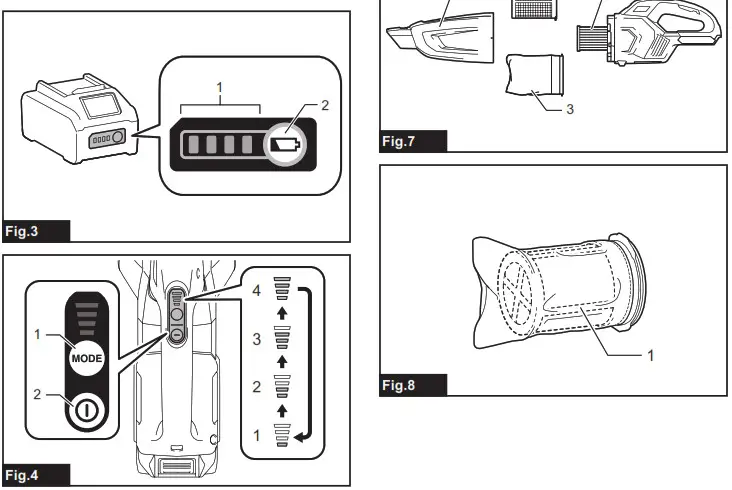 1
2
Fig.3

1
MODE
2
4
3
2
1
Fig.4

3
Fig.7

1
Fig.8