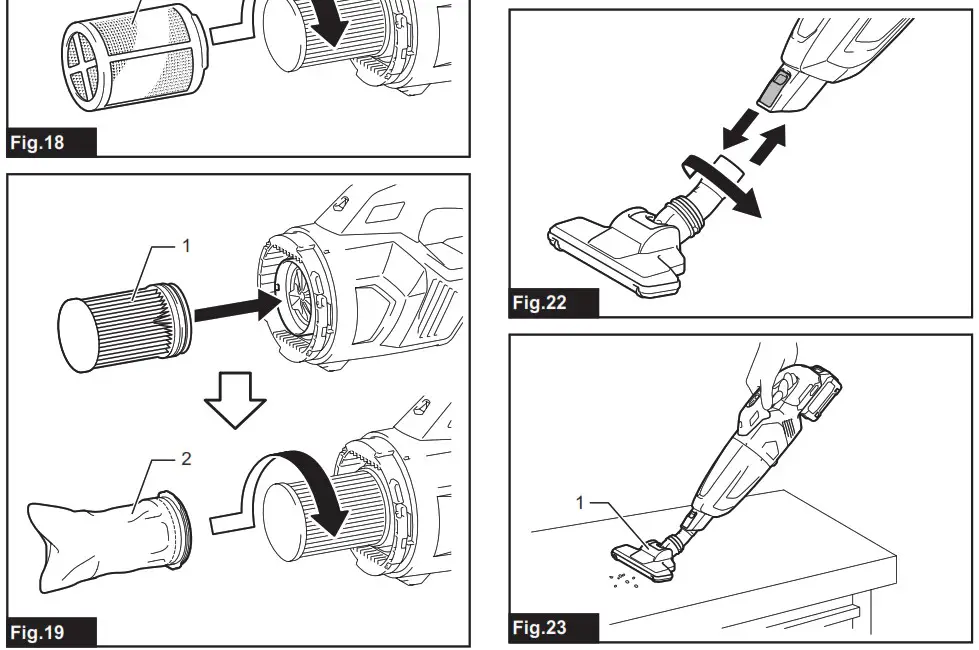 Fig.18

1

2

Fig.19

Fig.22

1

Fig.23