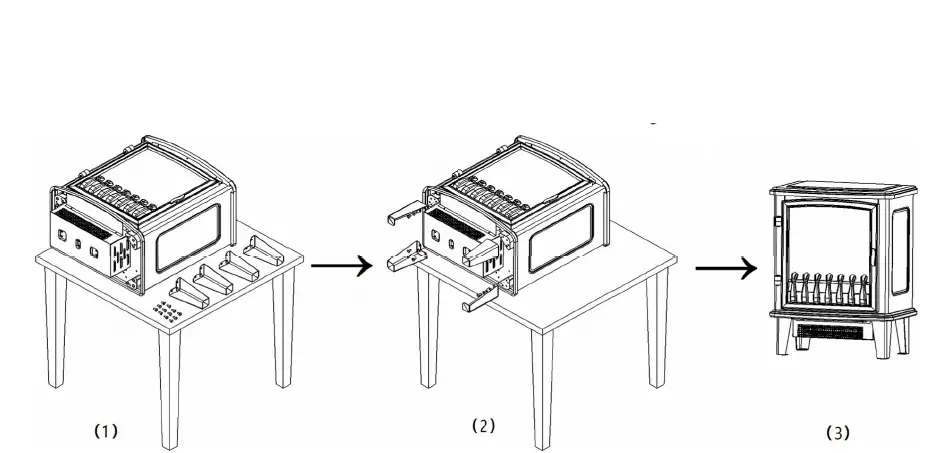 (1)

(2)

(3)