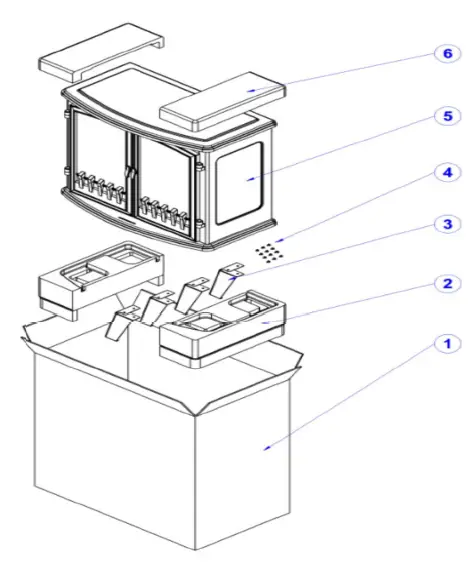 6
5
4
3
2
1