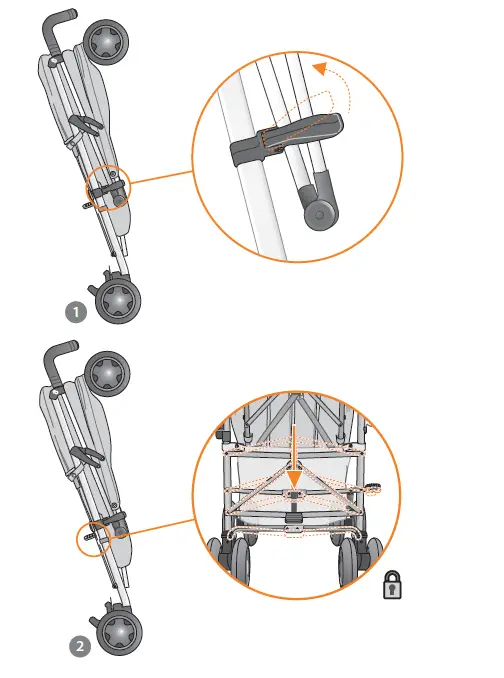 1

2