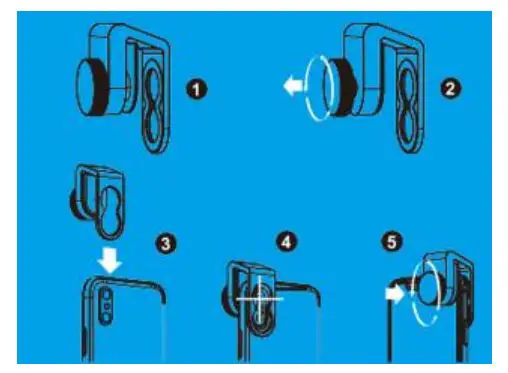 1

2

3

4

5