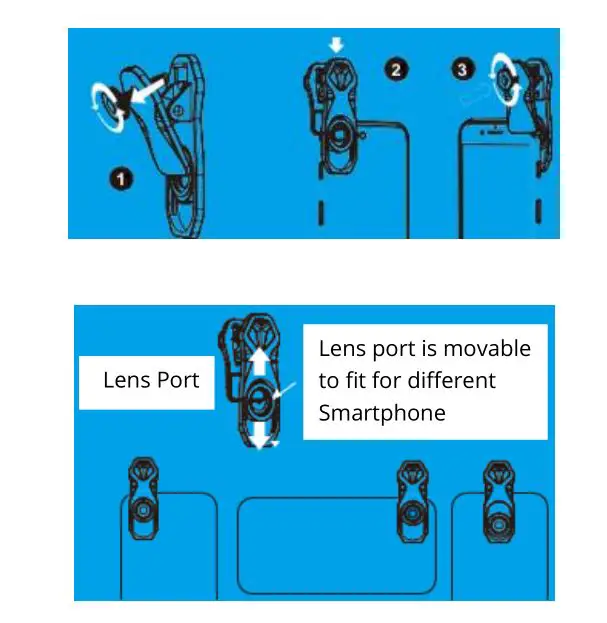 1

2

3

Lens Port

Lens port is movable to fit for different Smartphone