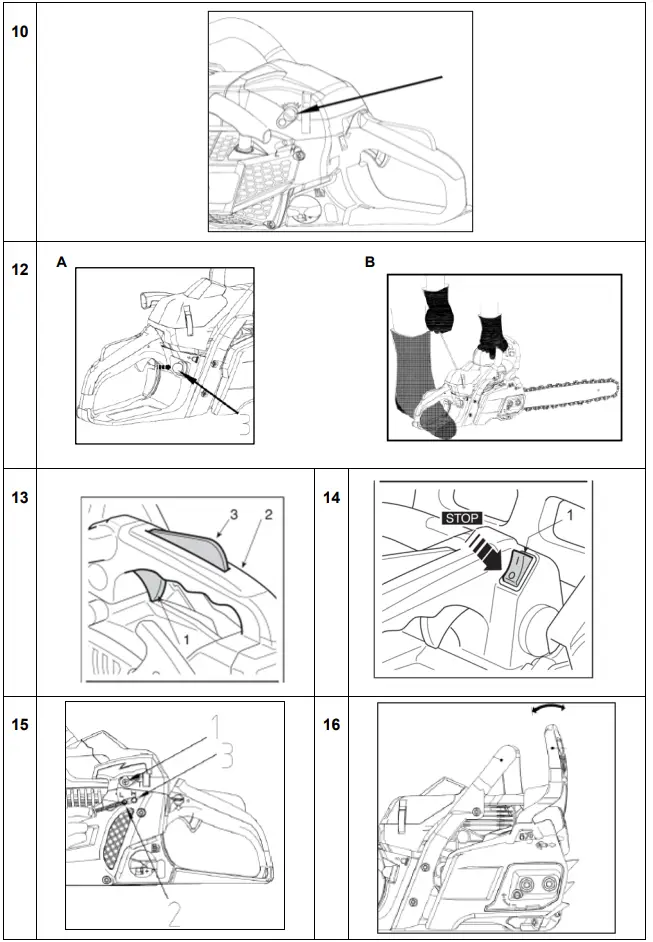 10

12 A

3

B

13

3 2

1

14

STOP

1

15

1
3

2

16