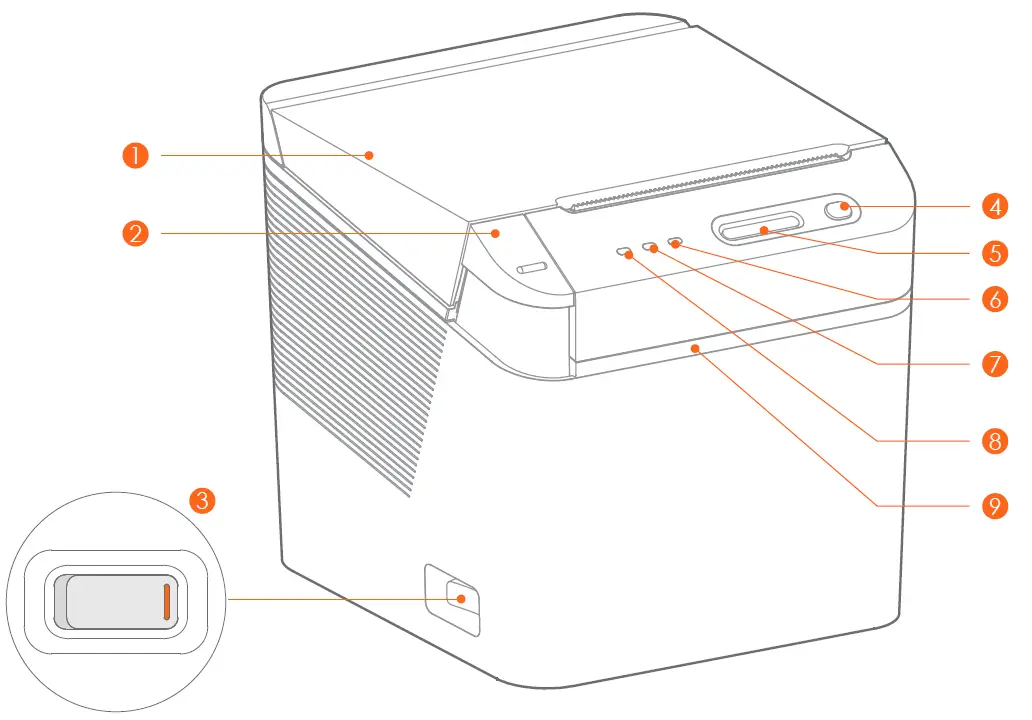 1
2
3
4
5
6
7
8
9