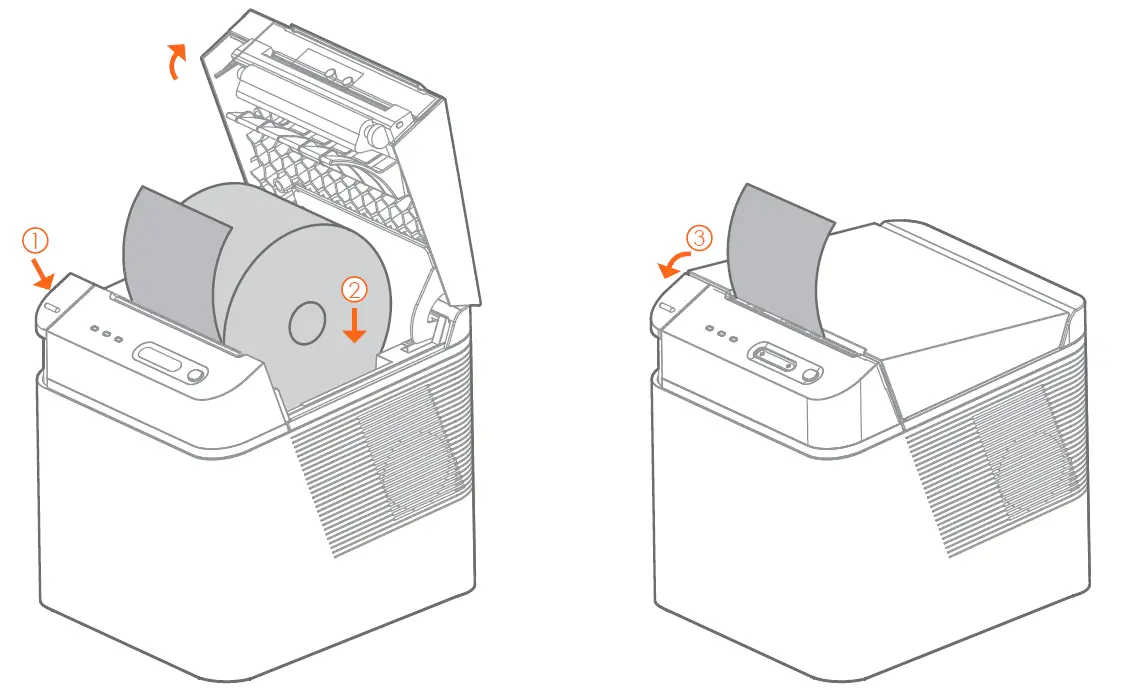 ①
②
③