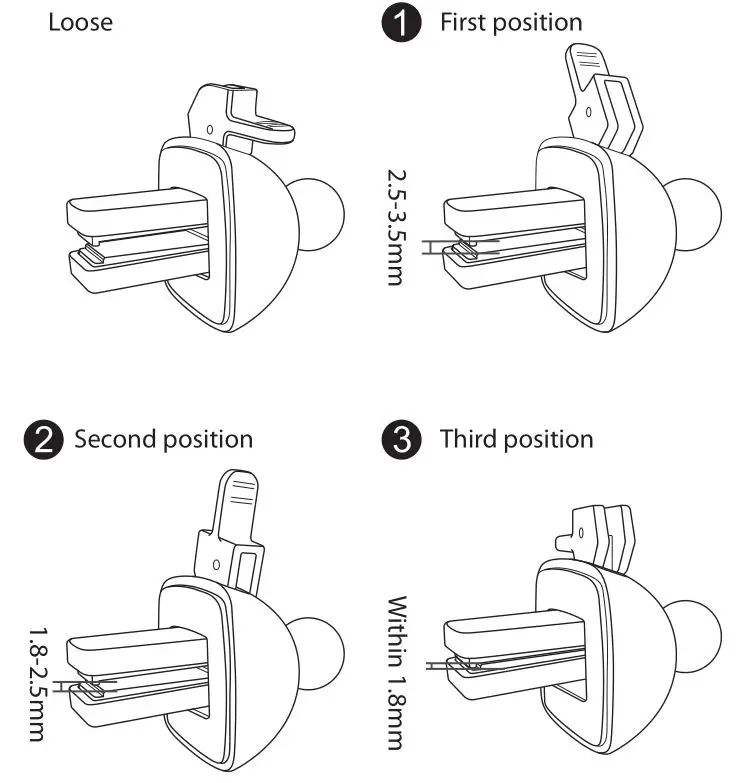 Loose

1 First position

2.5-3.5mm

2 Second position

1.8-2.5mm

3 Third position

Within 1.8mm