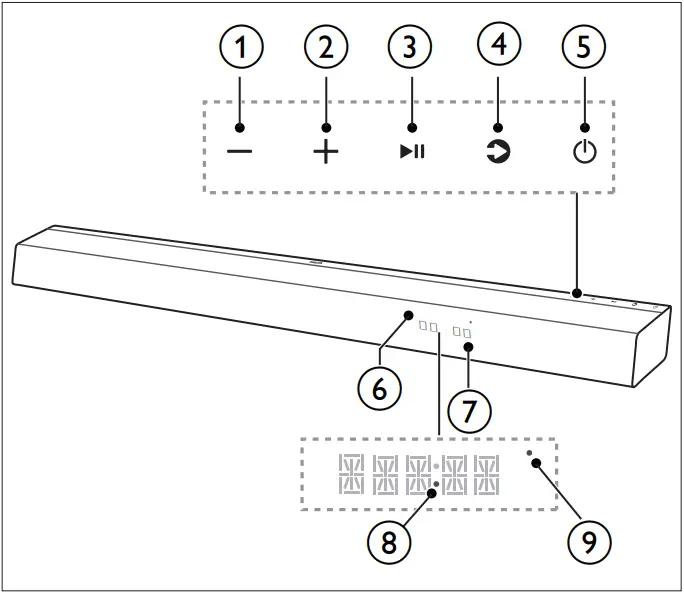 1
2
3
4
5
6
7
8
9