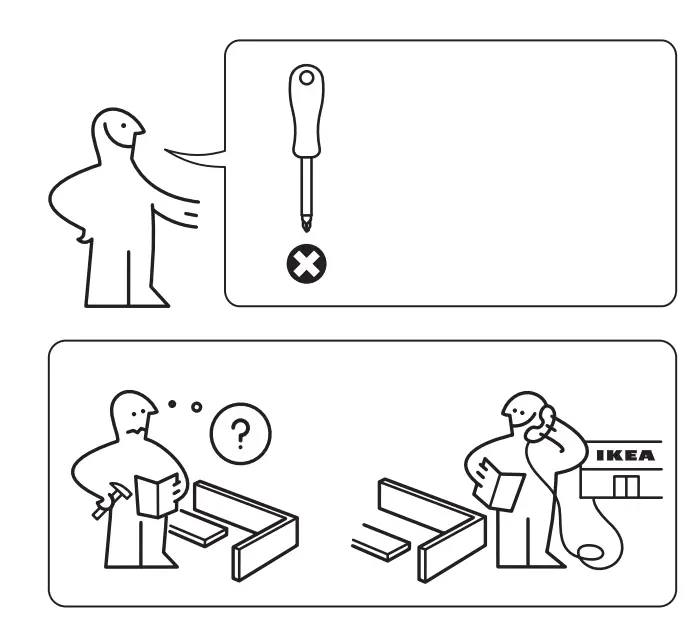 ?

IKEA