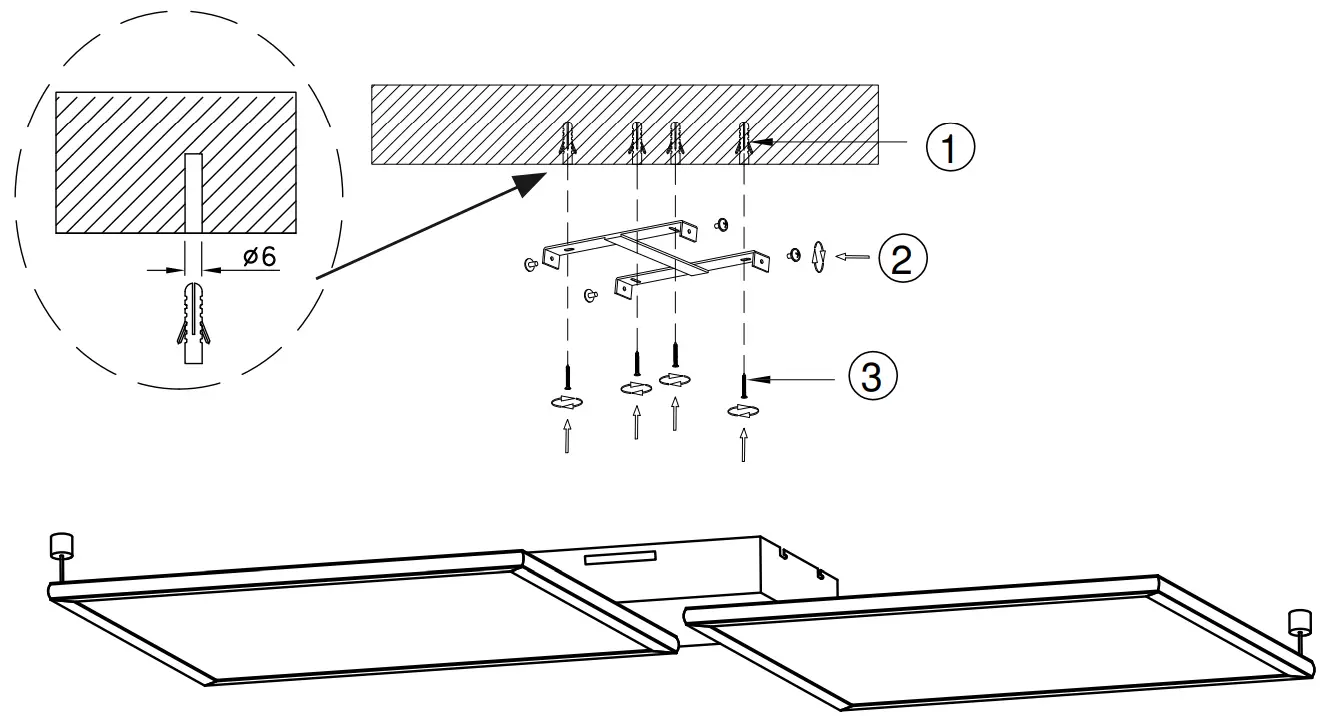 ø6

1

2

3