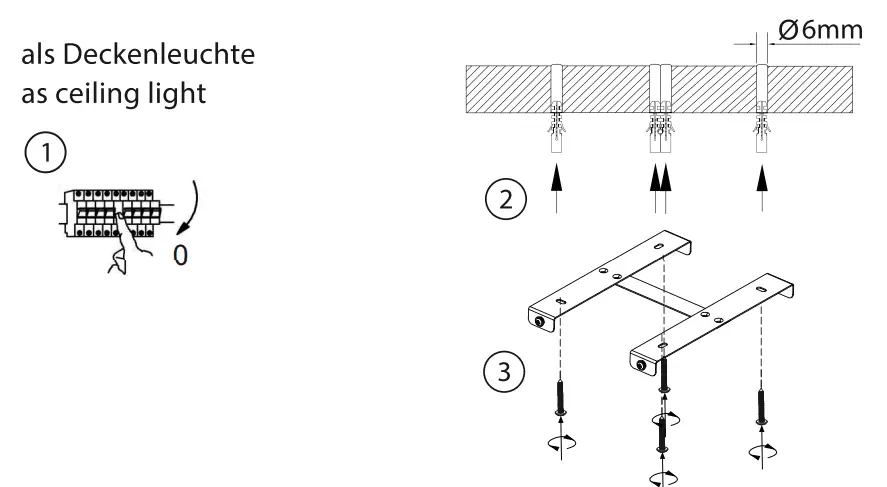 als Deckenleuchte
as ceiling light

1

0

Ø6mm

2

3