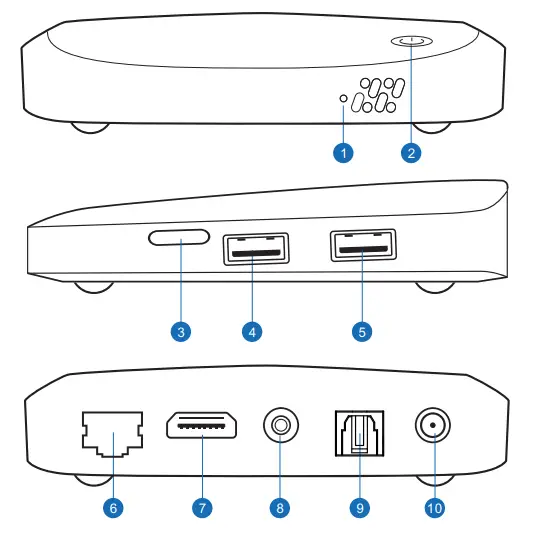 1
2
3
4
5
6
7
8
9
10