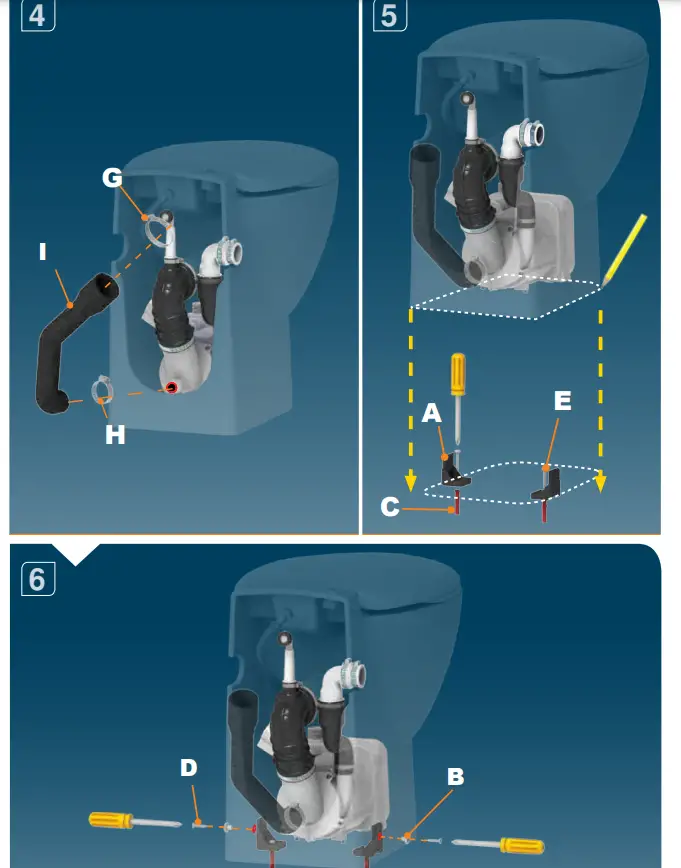 4

G

I

H

5

A

E

C

6

D

B