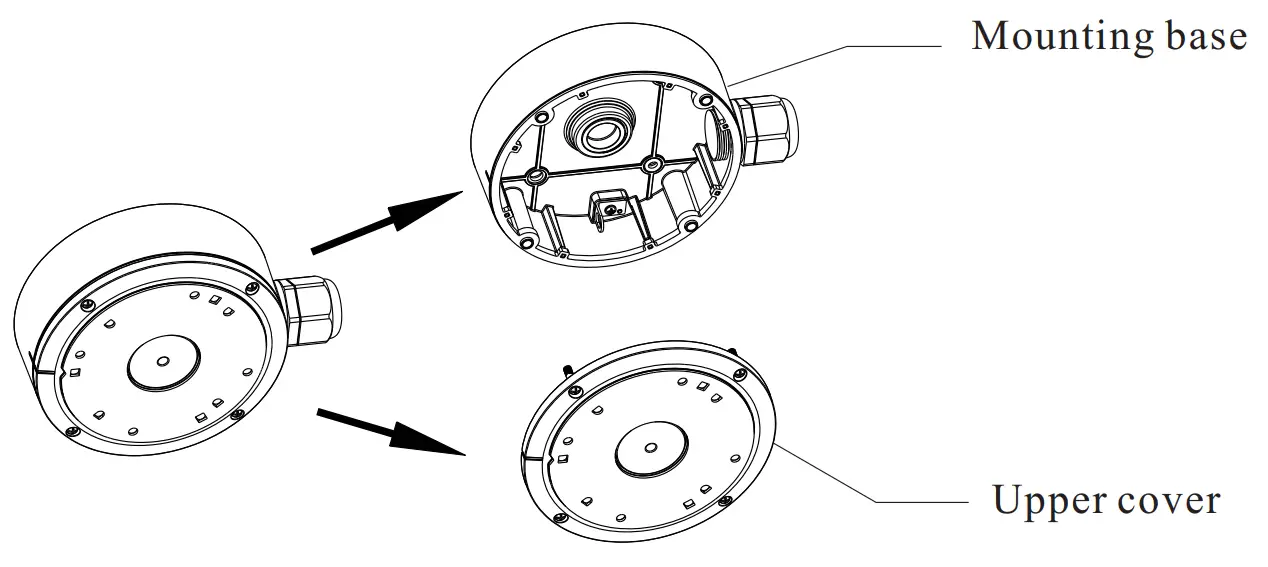 Mounting base

Upper cover