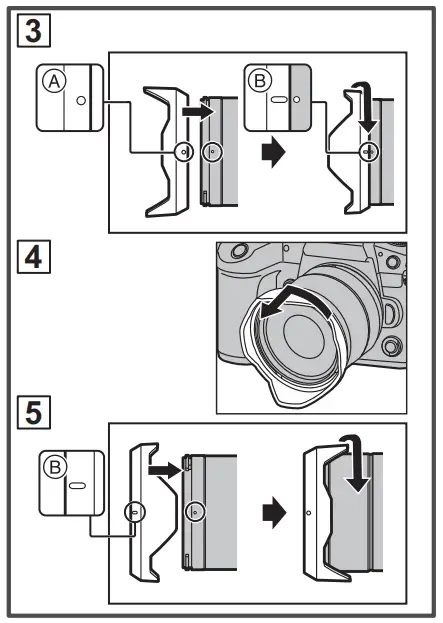 3
A
B
4
5
B