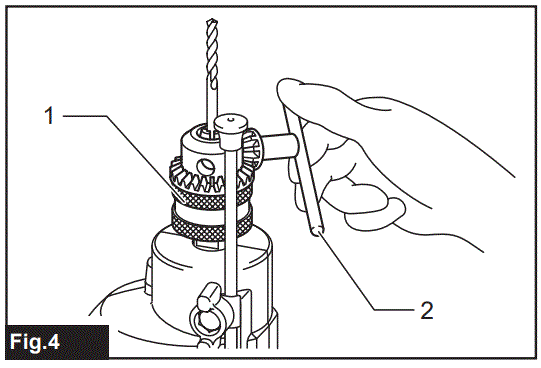 1

2

Fig.4