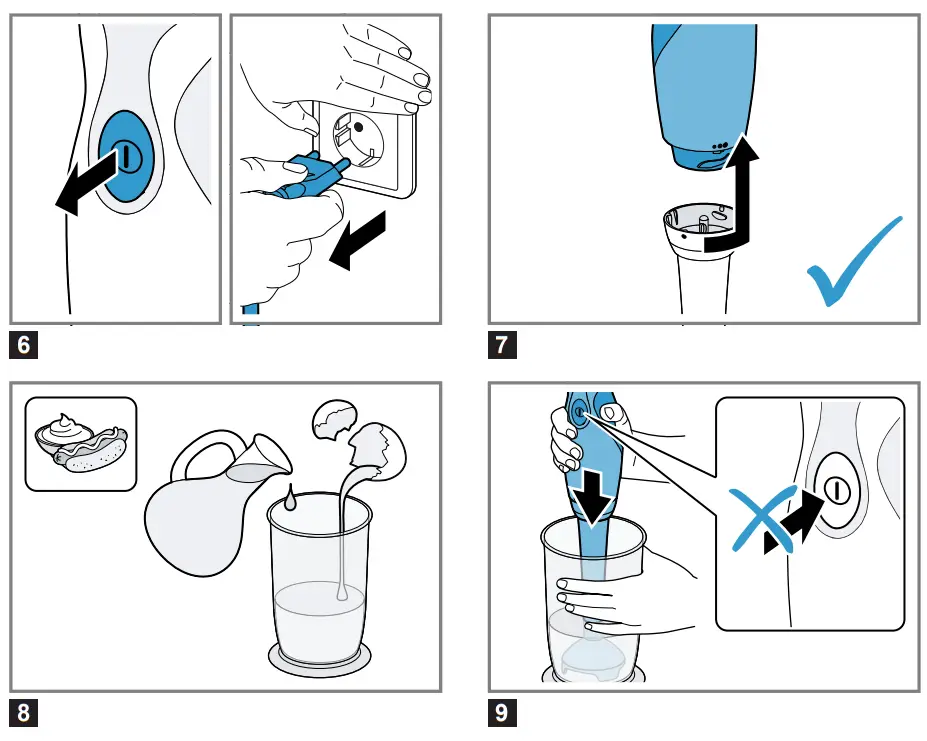 6

7

8

9