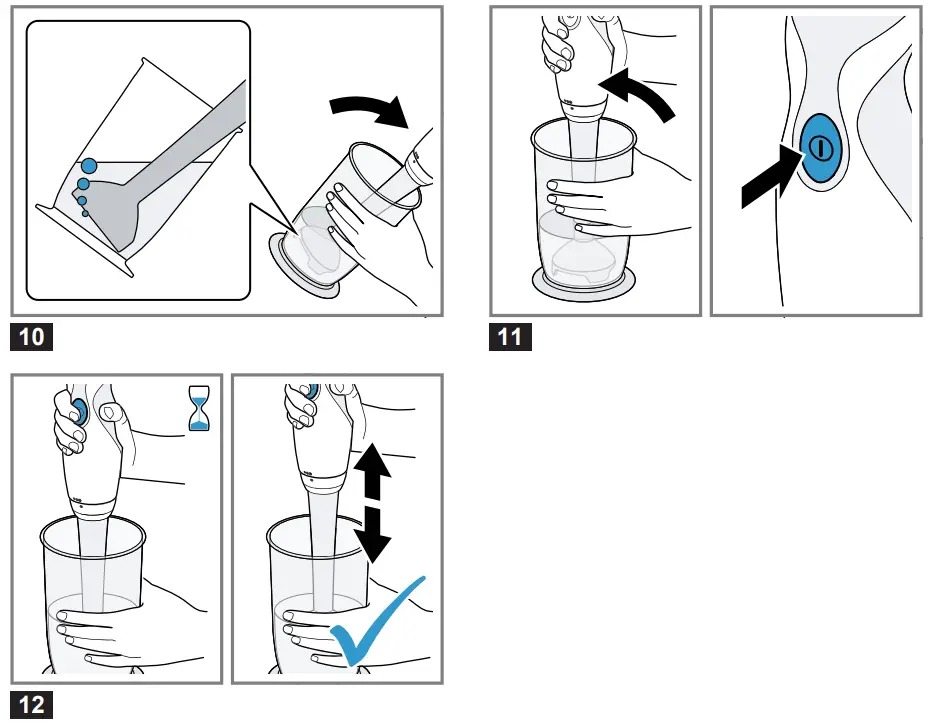 10

11

12