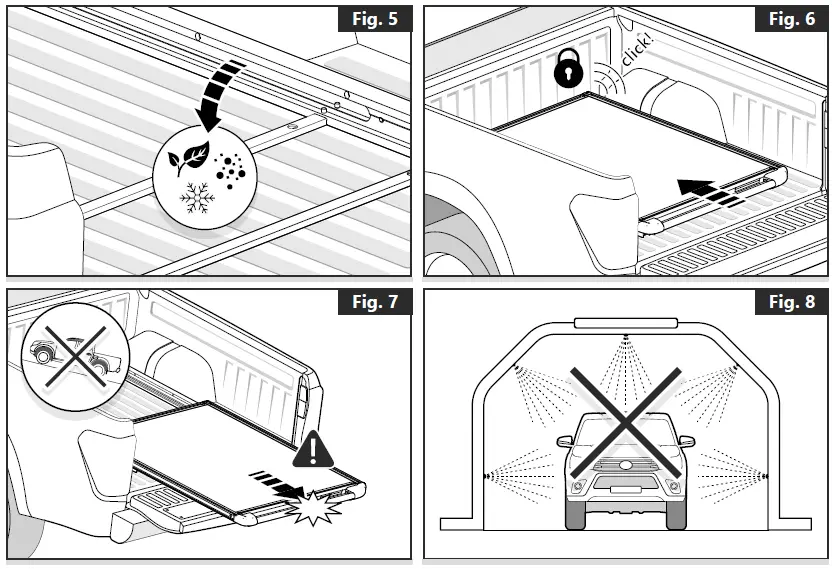 Fig. 5

Fig. 6

click!

Fig. 7

Fig. 8