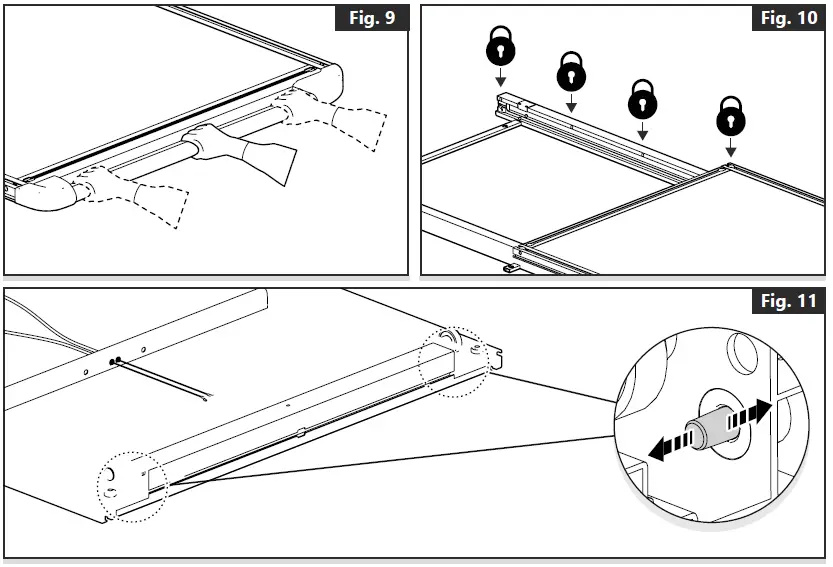 Fig. 9

Fig. 10

Fig. 11