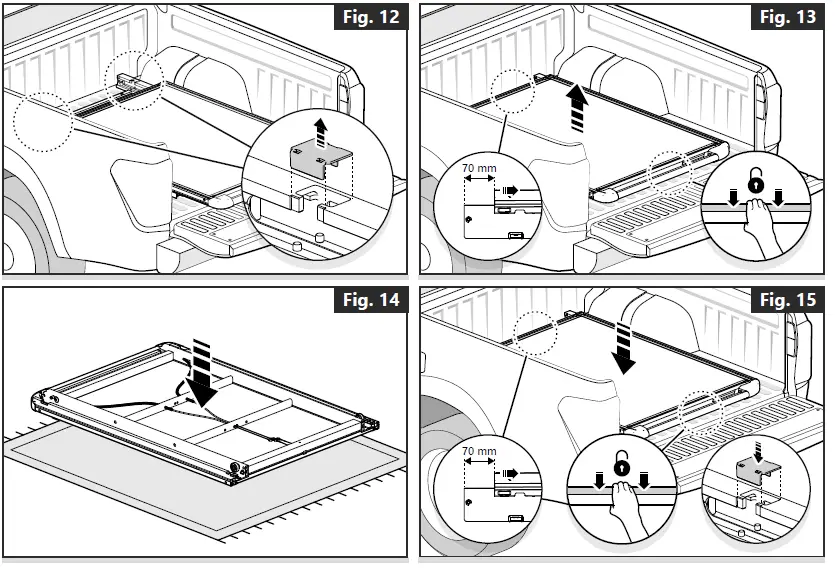 Fig. 12

Fig. 13

70 mm

Fig. 14

Fig. 15

70 mm