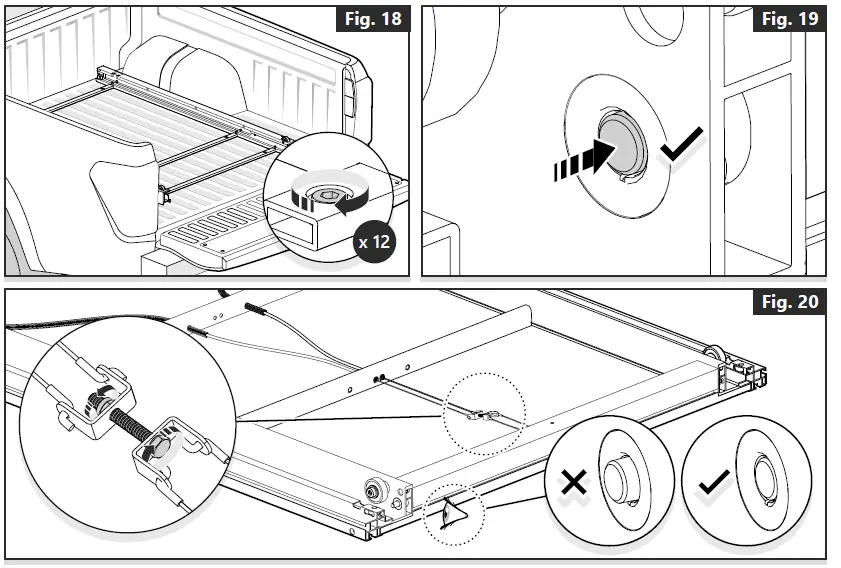 Fig. 18

x 12

Fig. 19

Fig. 20