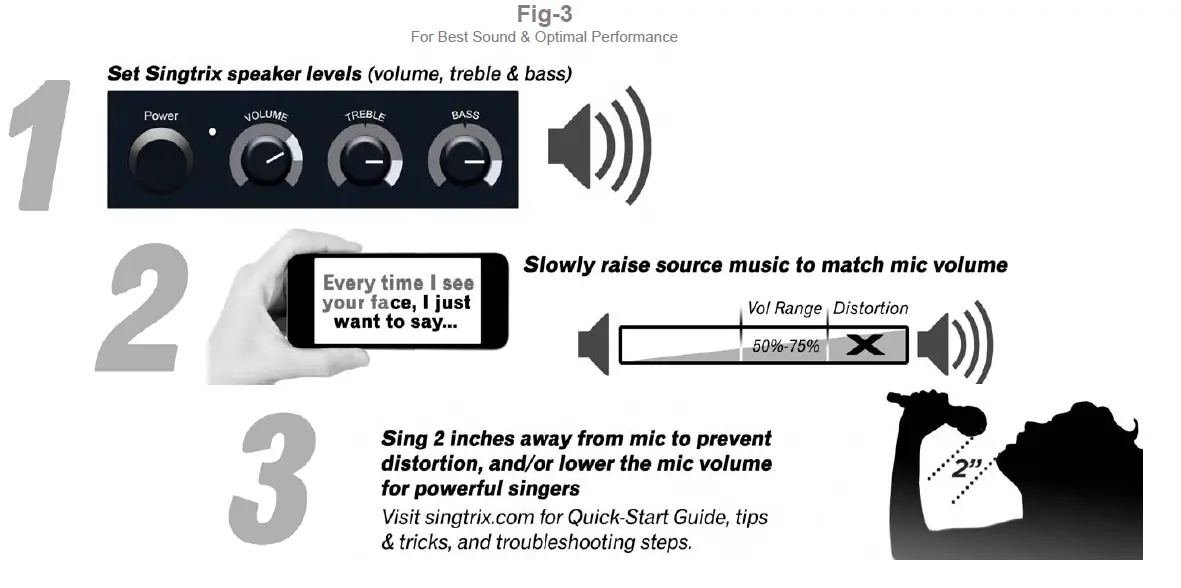 Fig-3
For Best Sound & Optimal Performance

1
Set Singtrix speaker levels (volume, treble & bass)
Power
VOLUME
TREBLE
BASS

2
Every time I see your face, I just want to say...
Slowly raise source music to match mic volume
Vol Range
Distortion
50%-75%
X

3
Sing 2 inches away from mic to prevent distortion, and/or lower the mic volume for powerful singers
Visit singtrix.com for Quick-Start Guide, tips & tricks, and troubleshooting steps.
2"