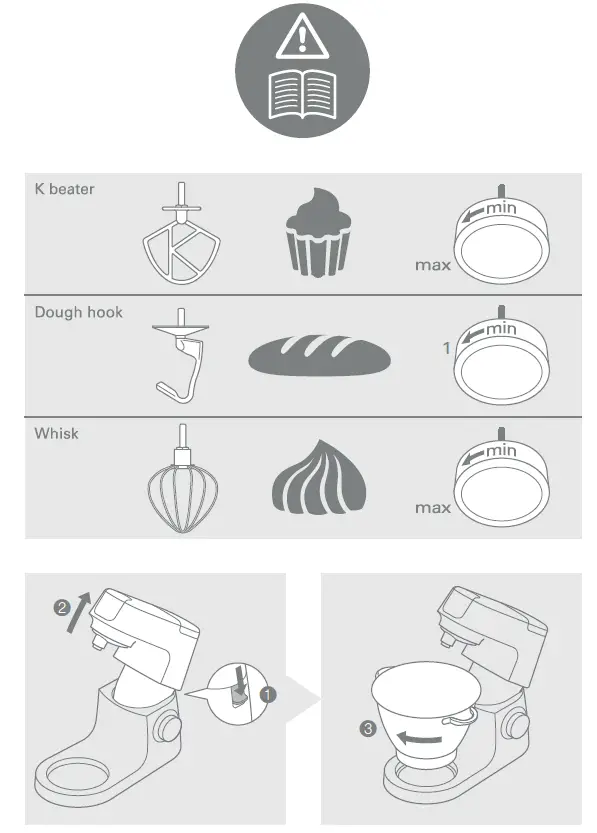 K beater

min

max

Dough hook

min

1

Whisk

min

max

2

1

3